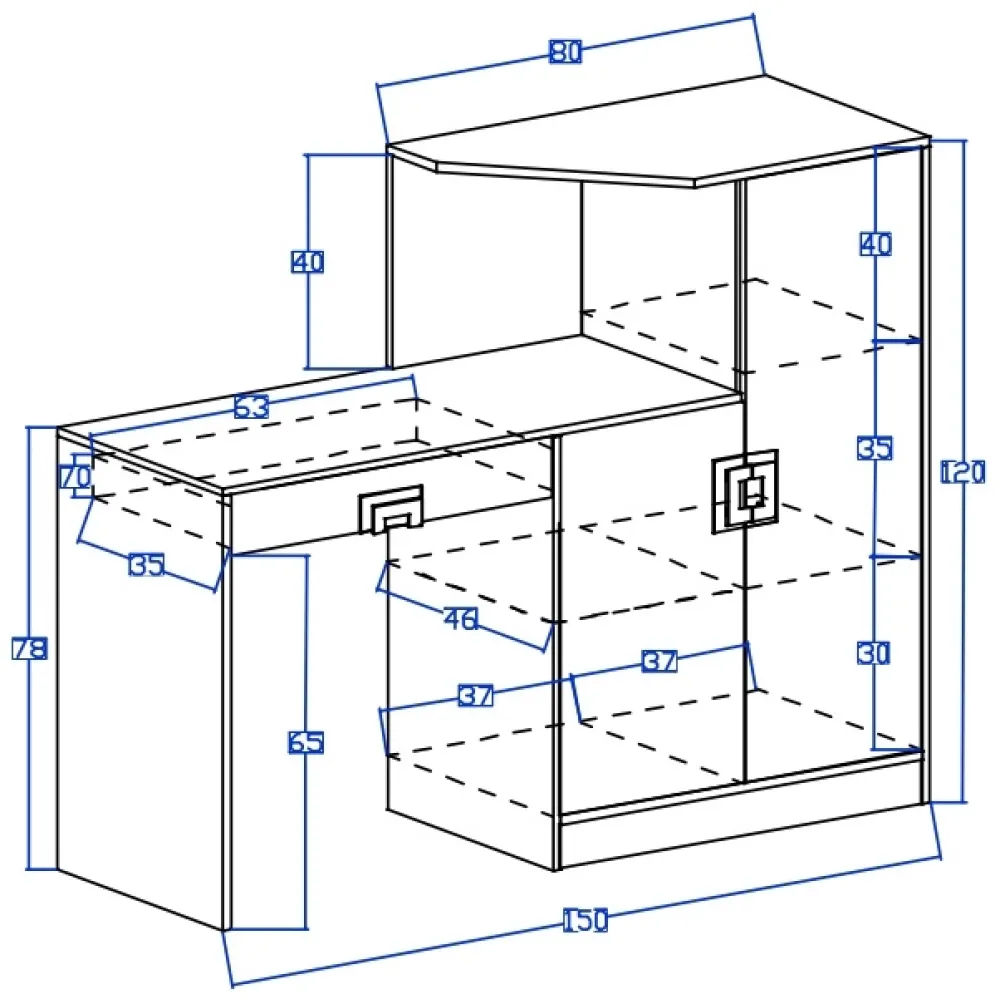 80
40
40
63
10
35
35
120
78
46
37
37
30
65
150