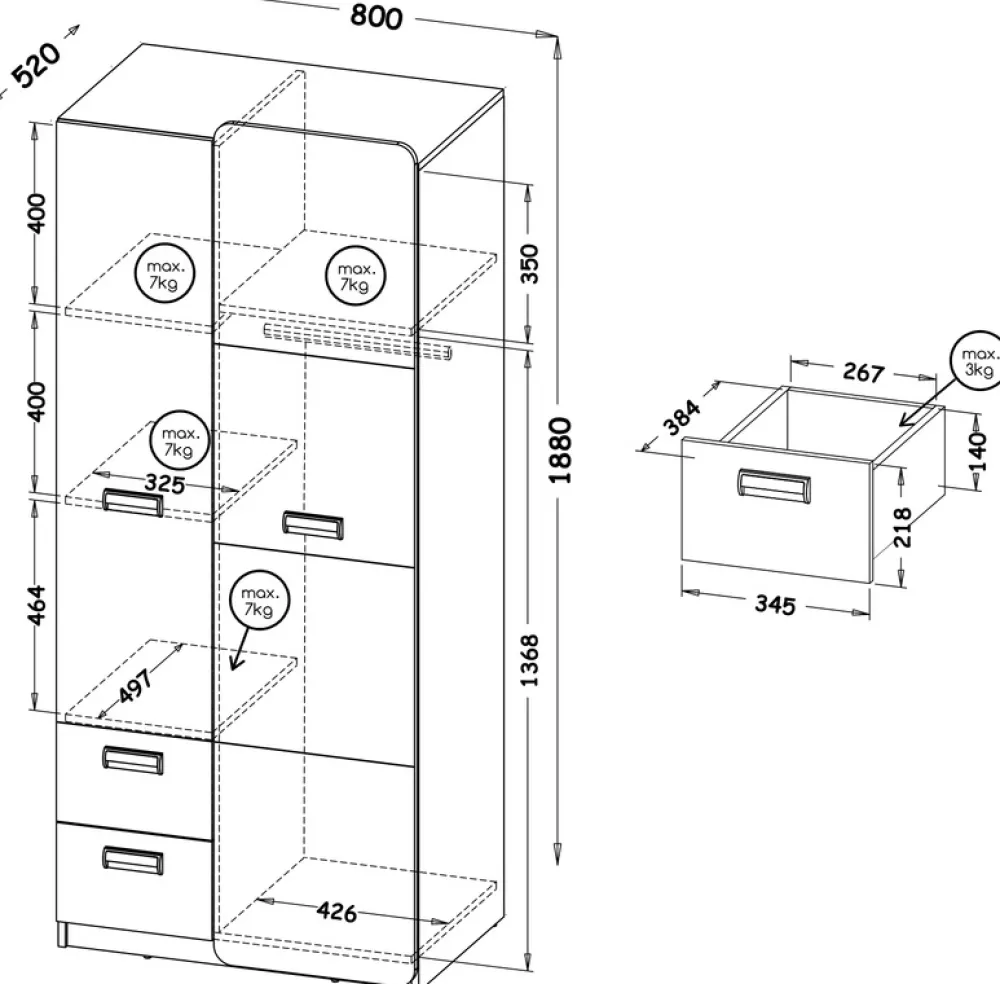 800
520
400
max. 7kg
max. 7kg
350
400
max. 7kg
325
1880
464
max. 7kg
497
1368
426
267
max. 3kg
384
140
218
345