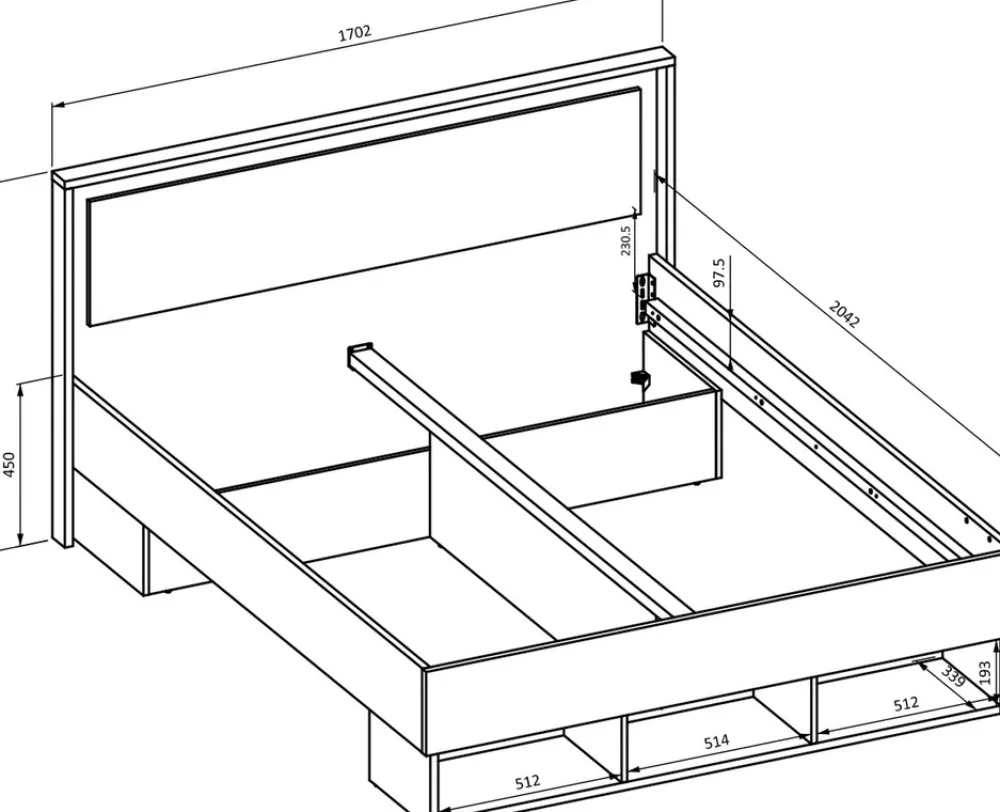 1702
230.5
97.5
2042
450
339
193
512
514
512