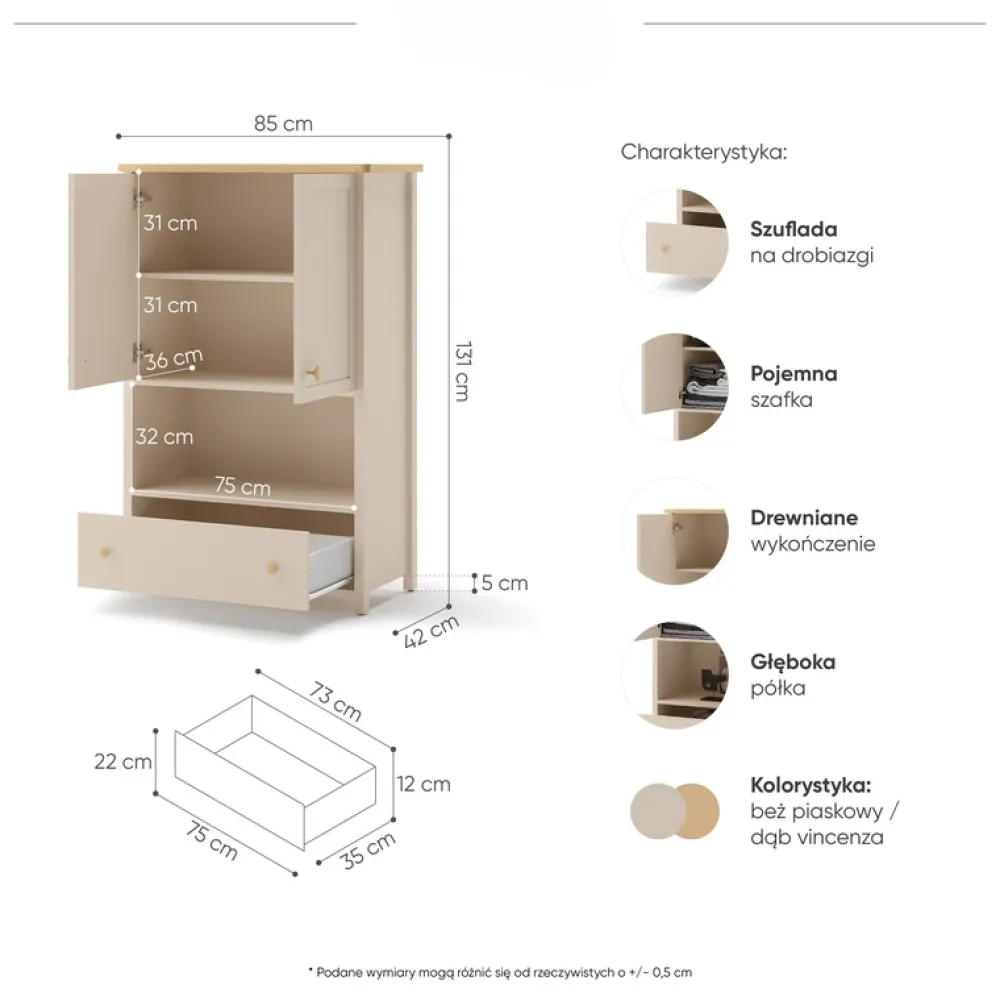 85 cm

31 cm

31 cm

36 cm

32 cm

75 cm

131 cm

5 cm

42 cm

73 cm

22 cm

12 cm

75 cm

35 cm

Charakterystyka:

**Szuflada**
na drobiazgi

**Pojemna**
szafka

**Drewniane**
wykończenie

**Głęboka**
półka

**Kolorystyka:**
beż piaskowy /
dąb vincenza

* Podane wymiary mogą różnić się od rzeczywistych o +/- 0,5 cm