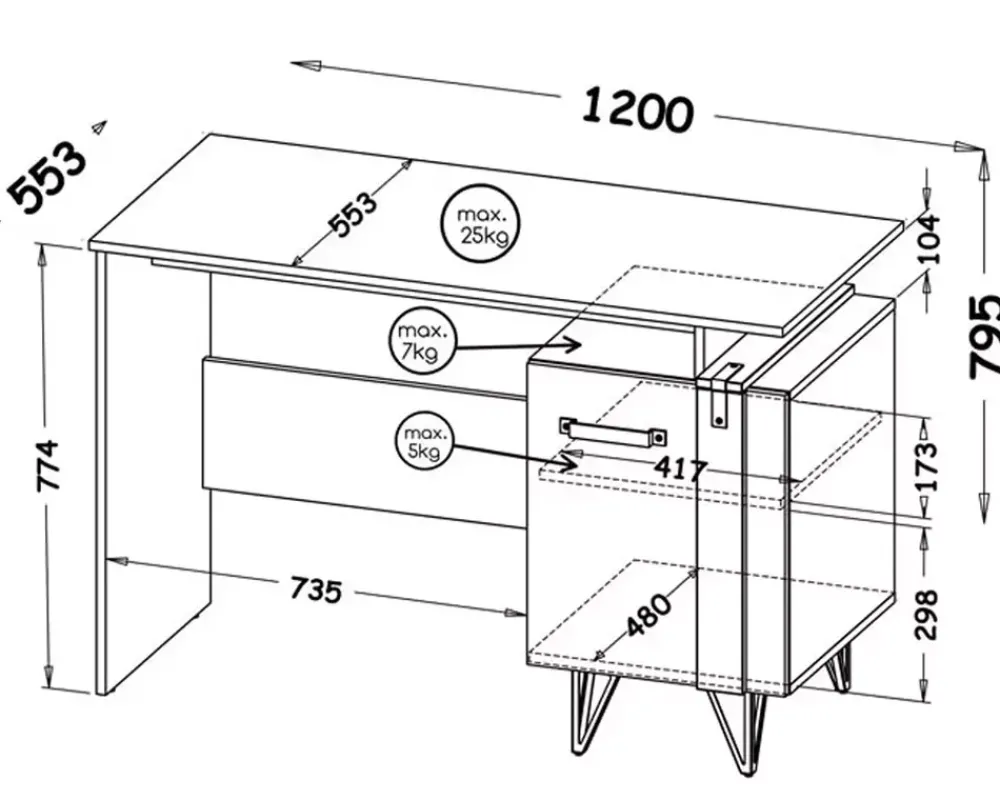 1200
553
553
max. 25kg
104
795
max. 7kg
max. 5kg
417
173
774
735
480
298