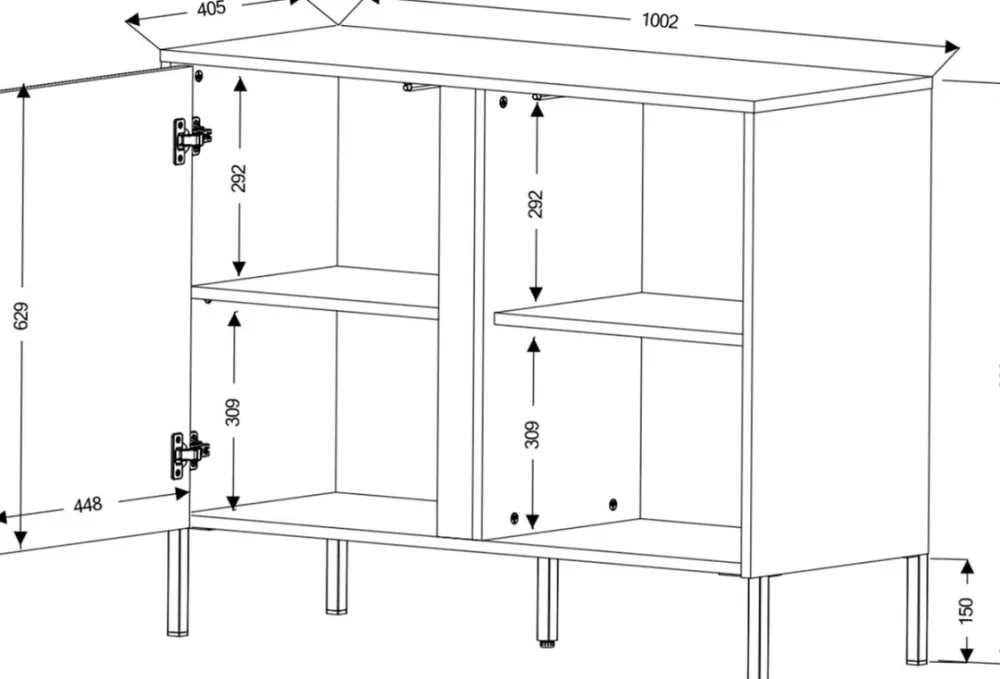 405
1002
292
292
629
309
309
448
150