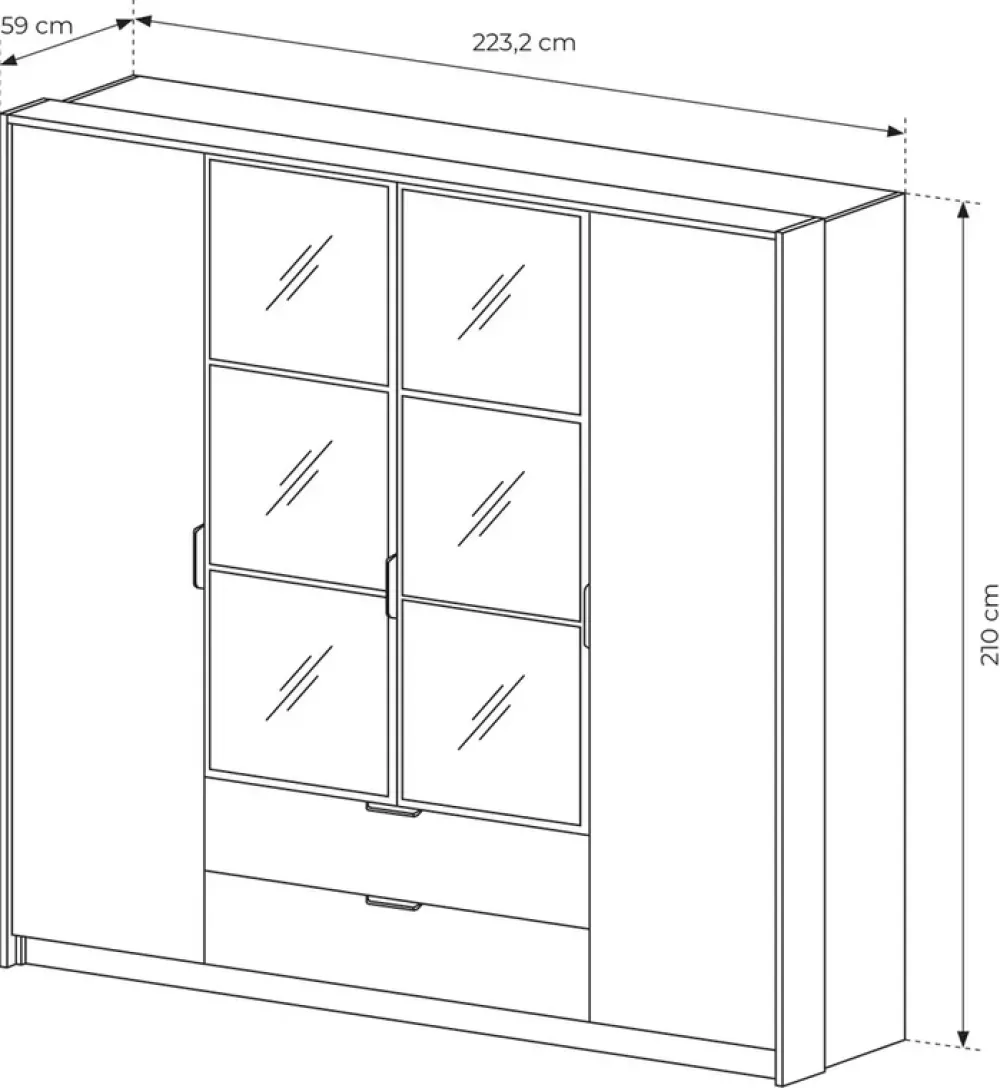 59 cm
223,2 cm
210 cm