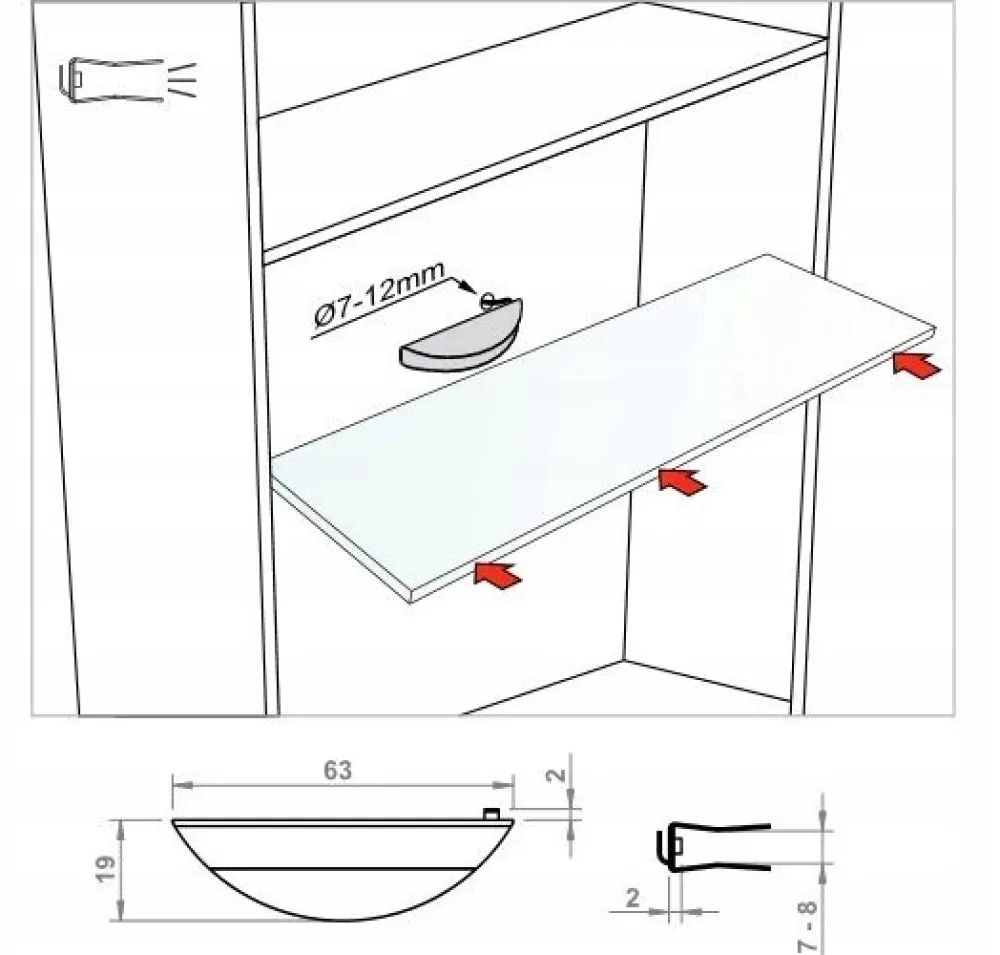 Ø7-12mm

63

2

19

2

7 - 8