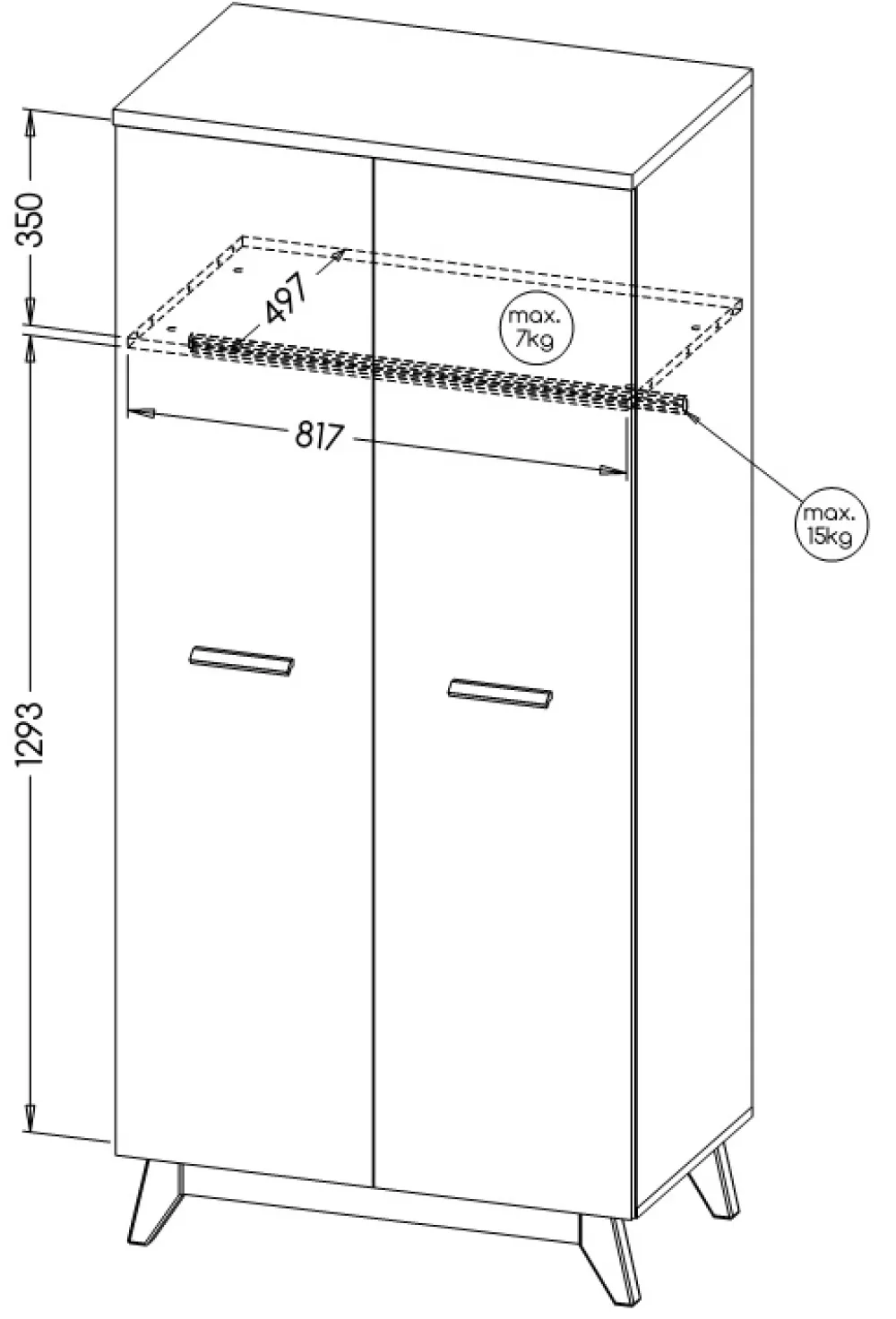 350

497

max.
7kg

817

max.
15kg

1293