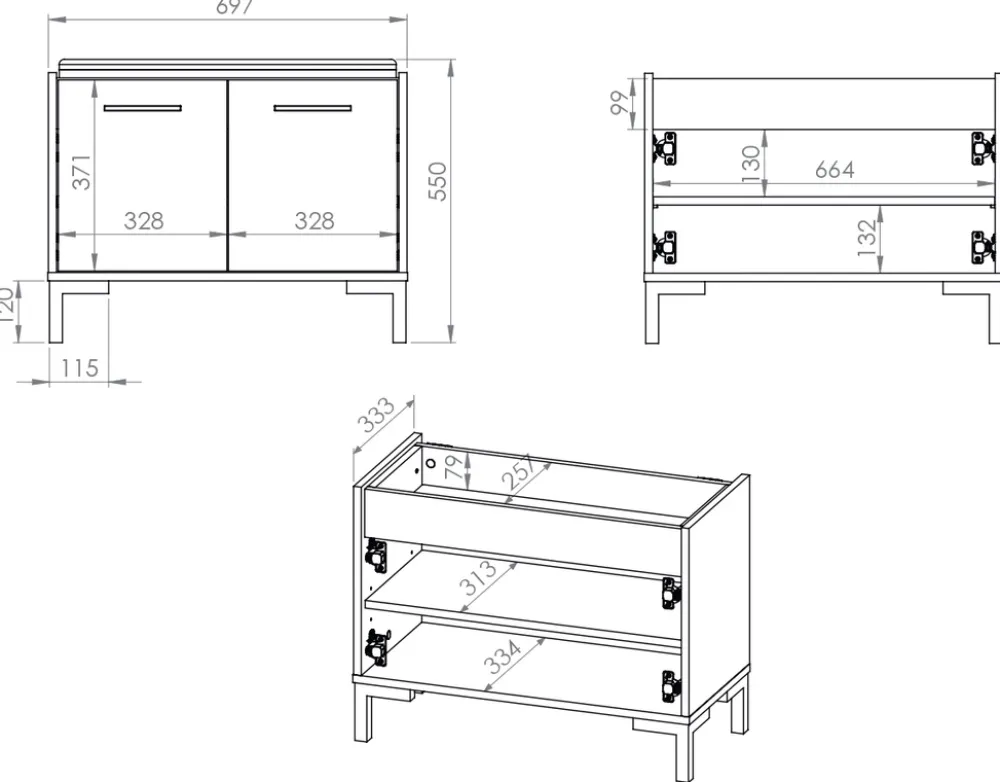 697
371
328
328
550
120
115
99
130
664
132
333
79
257
313
334