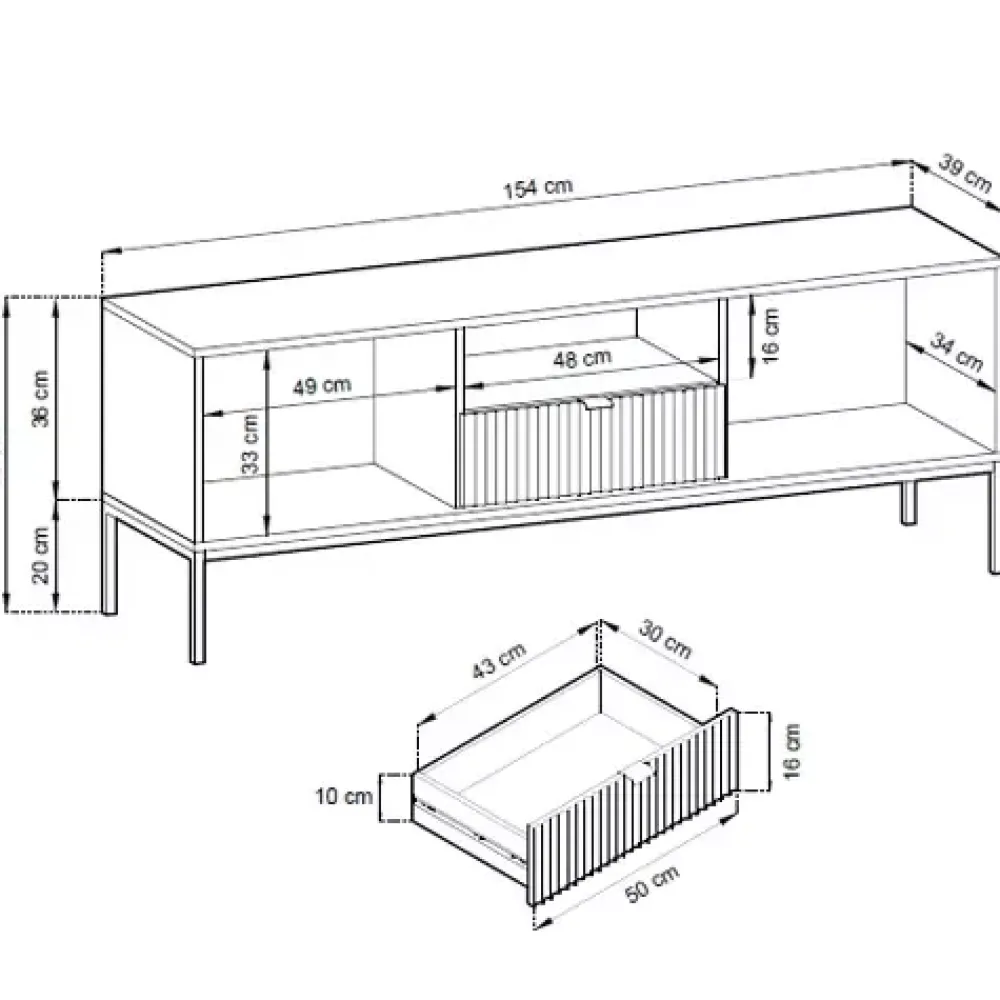 154 cm
39 cm
36 cm
20 cm
49 cm
33 cm
48 cm
16 cm
34 cm
43 cm
30 cm
10 cm
16 cm
50 cm