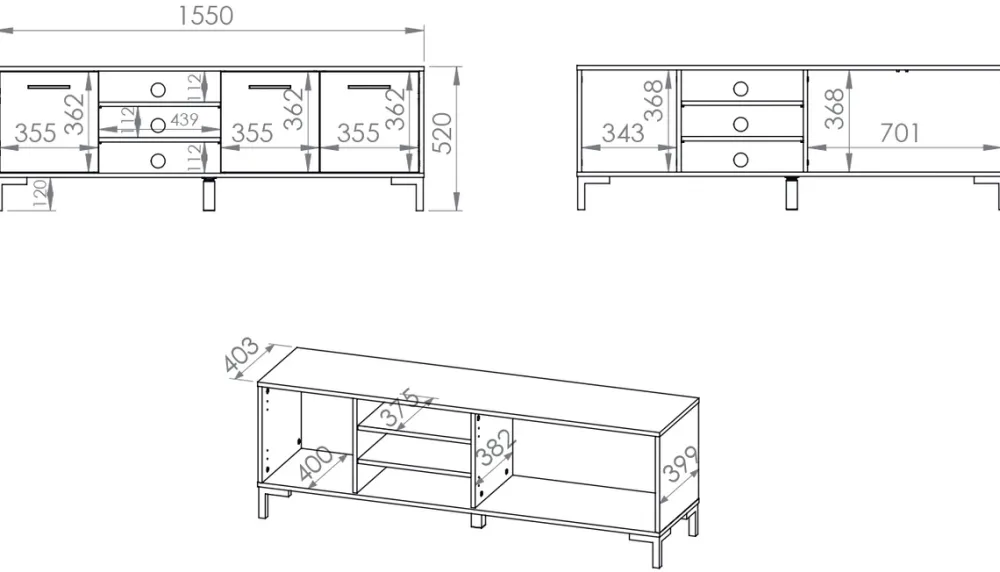 1550
355
362
112
112
439
112
355
362
355
362
520
120
343
368
368
701
403
375
400
382
399