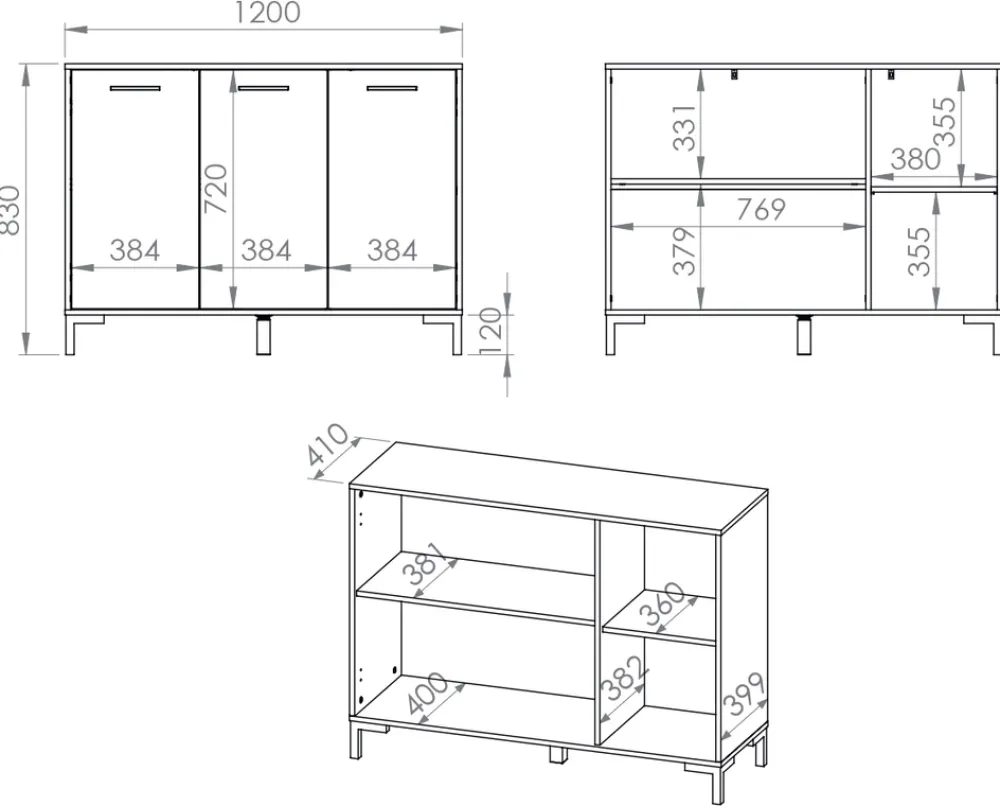 1200
830
720
384
384
384
120
331
355
380
769
379
355
410
381
360
400
382
399