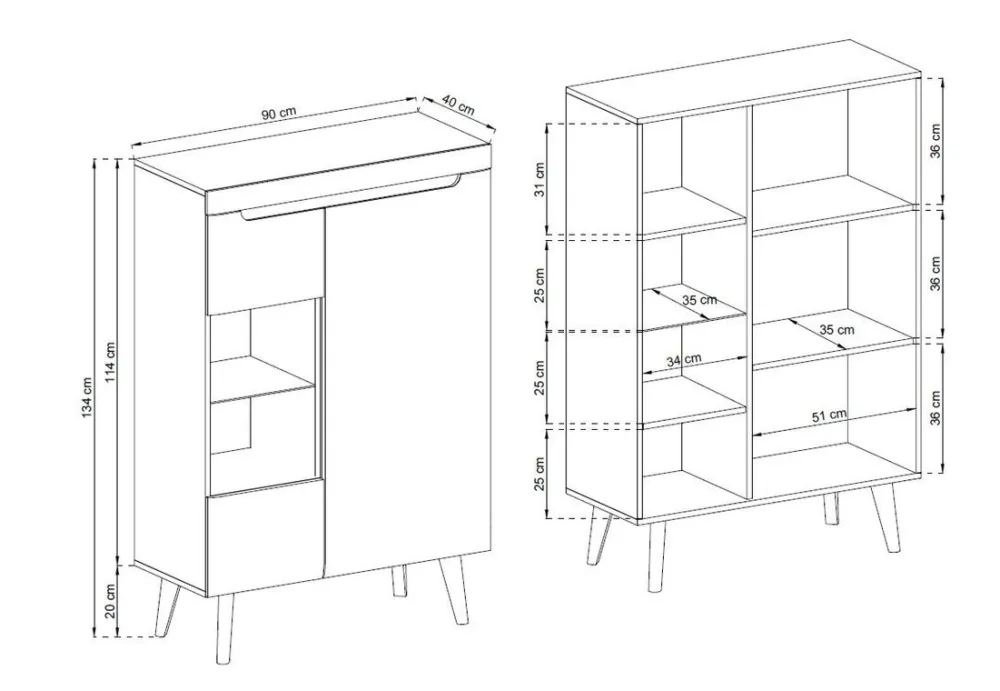 90 cm
40 cm
134 cm
114 cm
20 cm

31 cm
25 cm
25 cm
25 cm
35 cm
34 cm
35 cm
51 cm
36 cm
36 cm
36 cm