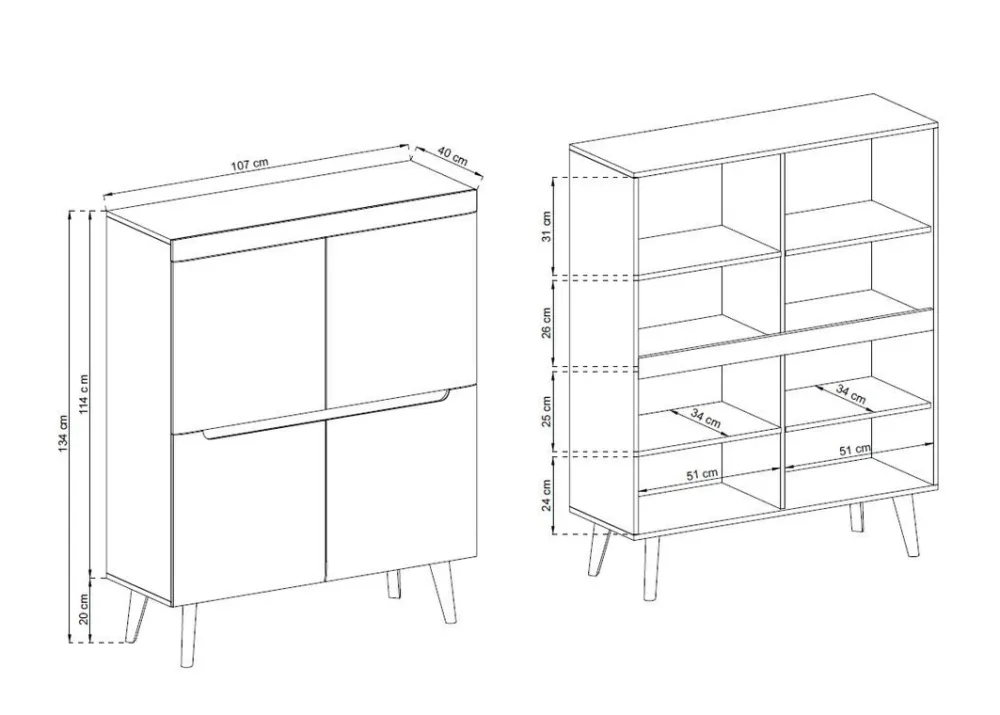 107 cm
40 cm
134 cm
114 c m
20 cm
31 cm
26 cm
25 cm
24 cm
34 cm
34 cm
51 cm
51 cm