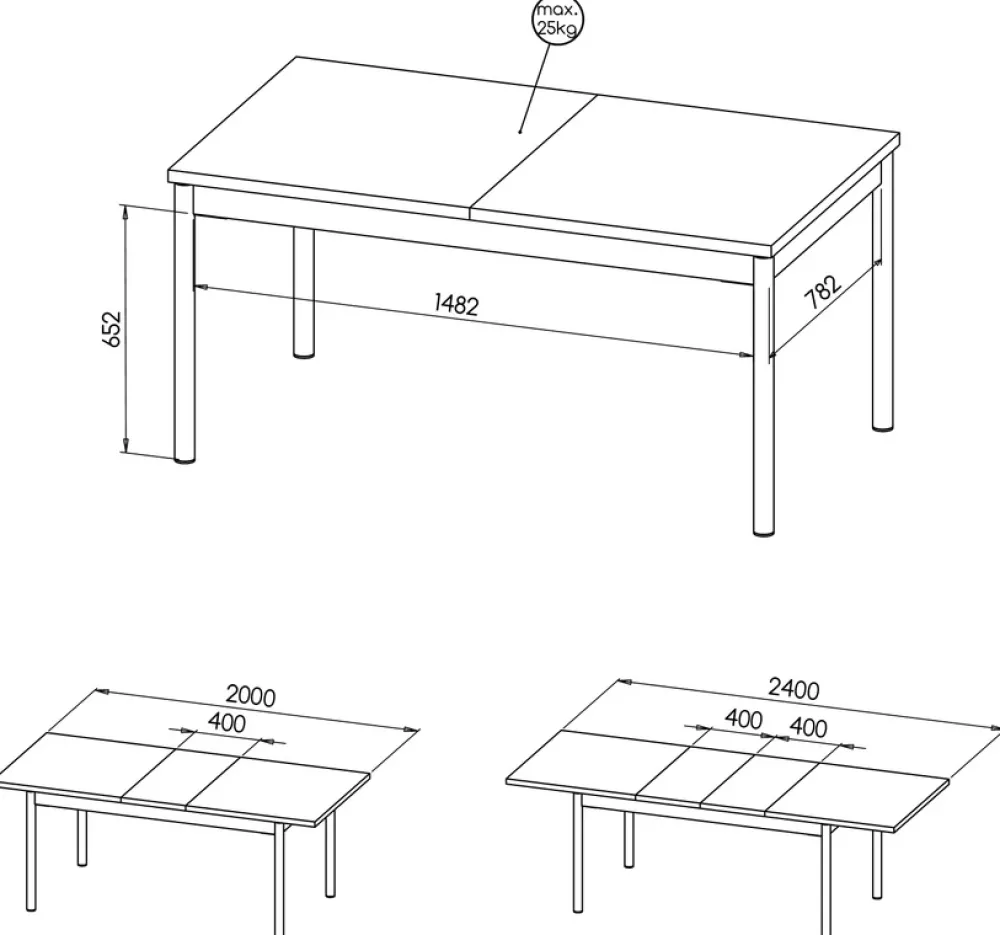 max.
25kg

652

1482

782

2000

400

2400

400

400